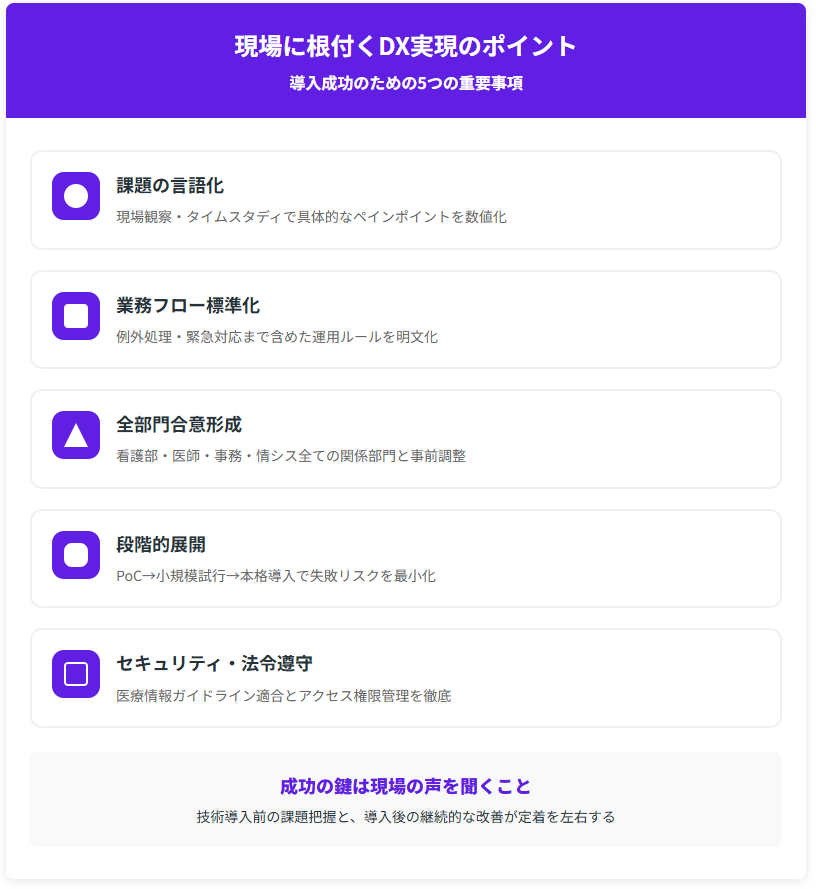 現場に根付くDX実現のポイント
導入成功のための5つの重要事項

課題の言語化
現場観察・タイムスタディで具体的なペインポイントを数値化

業務フロー標準化
例外処理・緊急対応まで含めた運用ルールを明文化

全部門合意形成
看護部・医師・事務・情シス全ての関係部門と事前調整

段階的展開
PoC→小規模試行→本格導入で失敗リスクを最小化

セキュリティ・法令遵守
医療情報ガイドライン適合とアクセス権限管理を徹底

成功の鍵は現場の声を聞くこと
技術導入前の課題把握と、導入後の継続的な改善が定着を左右する