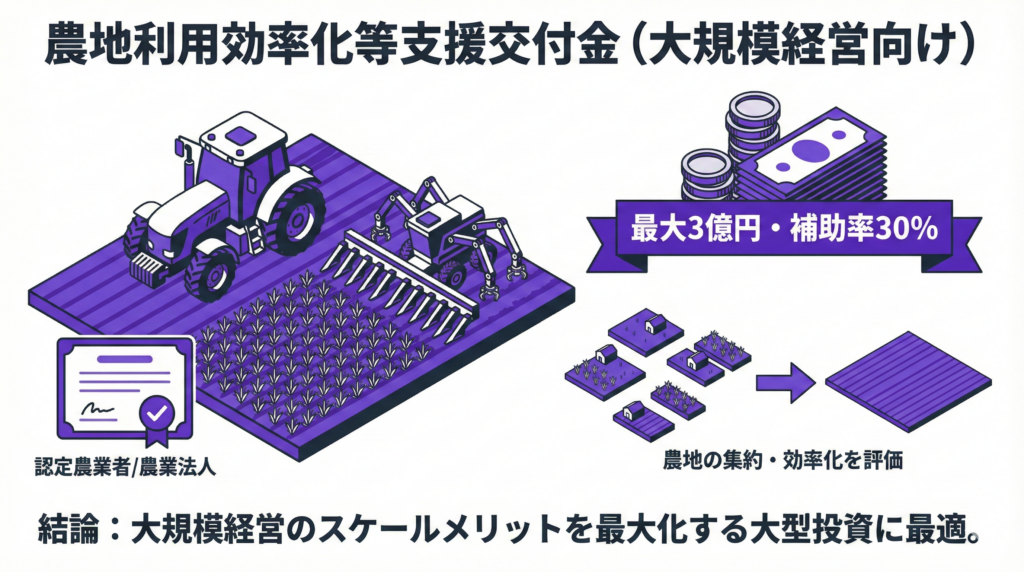 農地利用効率化等支援交付金（大規模経営向け）

最大3億円・補助率30%

認定農業者/農業法人

農地の集約・効率化を評価

結論：大規模経営のスケールメリットを最大化する大型投資に最適。